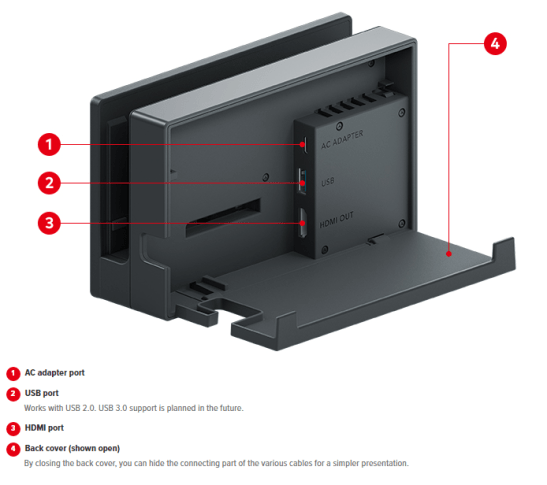 4

1

AC ADAPTER

2

USB

3

HDMI OUT

1 AC adapter port

2 USB port

Works with USB 2.0. USB 3.0 support is planned in the future.

3 HDMI port

4 Back cover (shown open)

By closing the back cover, you can hide the connecting part of the various cables for a simpler presentation.